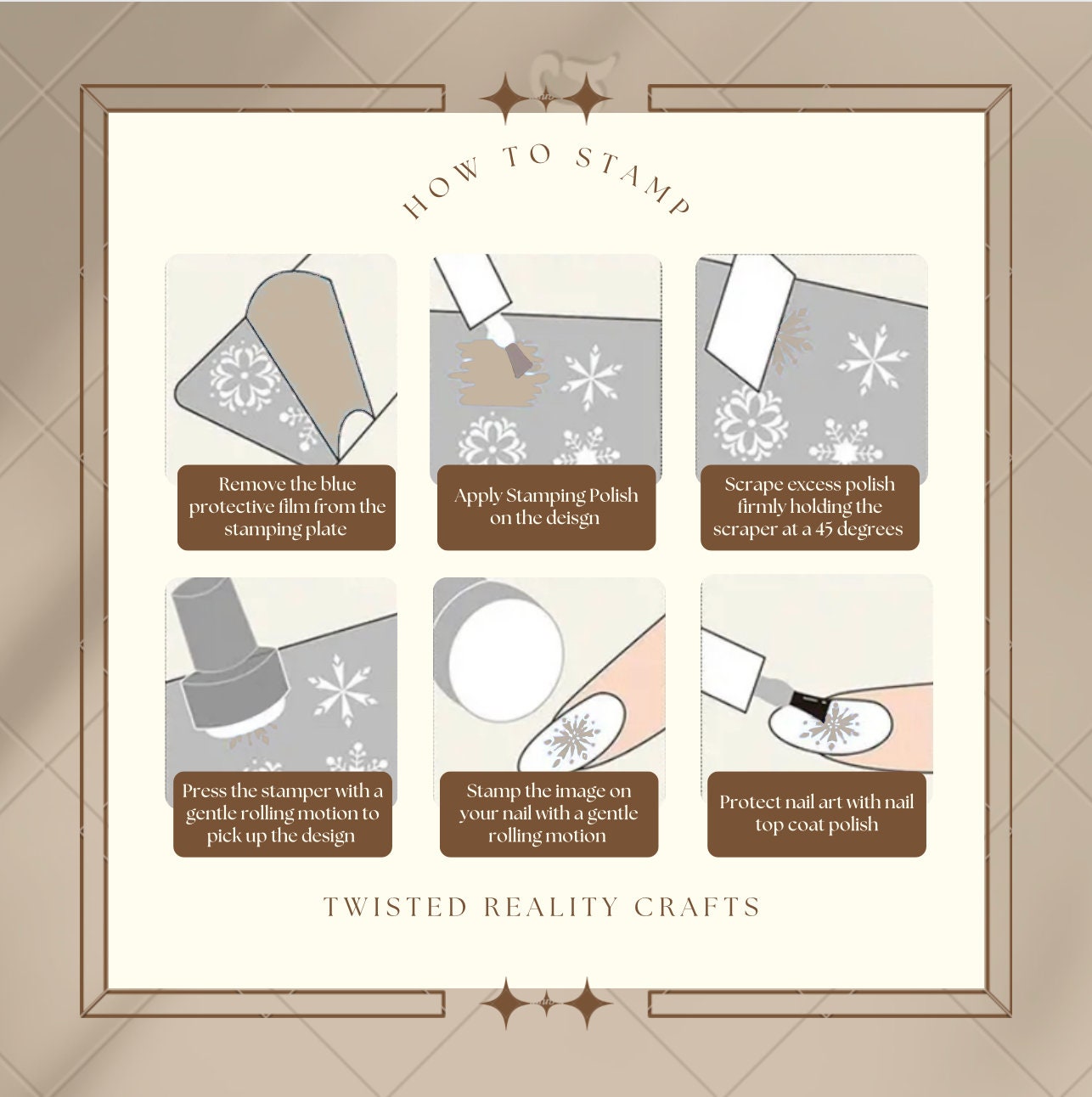 HOW TO STAMP

Remove the blue protective film from the stamping plate

Apply Stamping Polish on the deisgn

Scrape excess polish firmly holding the scraper at a 45 degrees

Press the stamper with a gentle rolling motion to pick up the design

Stamp the image on your nail with a gentle rolling motion

Protect nail art with nail top coat polish

TWISTED REALITY CRAFTS