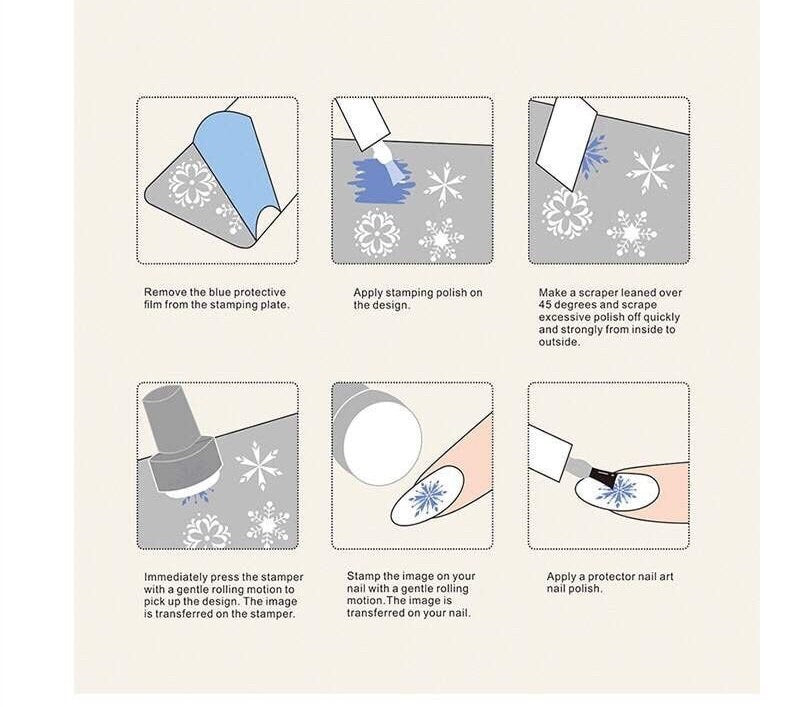 Remove the blue protective film from the stamping plate.

Apply stamping polish on the design.

Make a scraper leaned over 45 degrees and scrape excessive polish off quickly and strongly from inside to outside.

Immediately press the stamper with a gentle rolling motion to pick up the design. The image is transferred on the stamper.

Stamp the image on your nail with a gentle rolling motion.The image is transferred on your nail.

Apply a protector nail art nail polish.