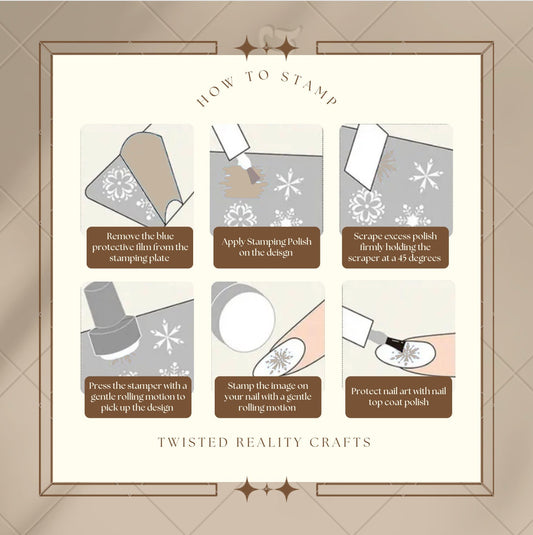 HOW TO STAMP

Remove the blue protective film from the stamping plate

Apply Stamping Polish on the deisgn

Scrape excess polish firmly holding the scraper at a 45 degrees

Press the stamper with a gentle rolling motion to pick up the design

Stamp the image on your nail with a gentle rolling motion

Protect nail art with nail top coat polish

TWISTED REALITY CRAFTS