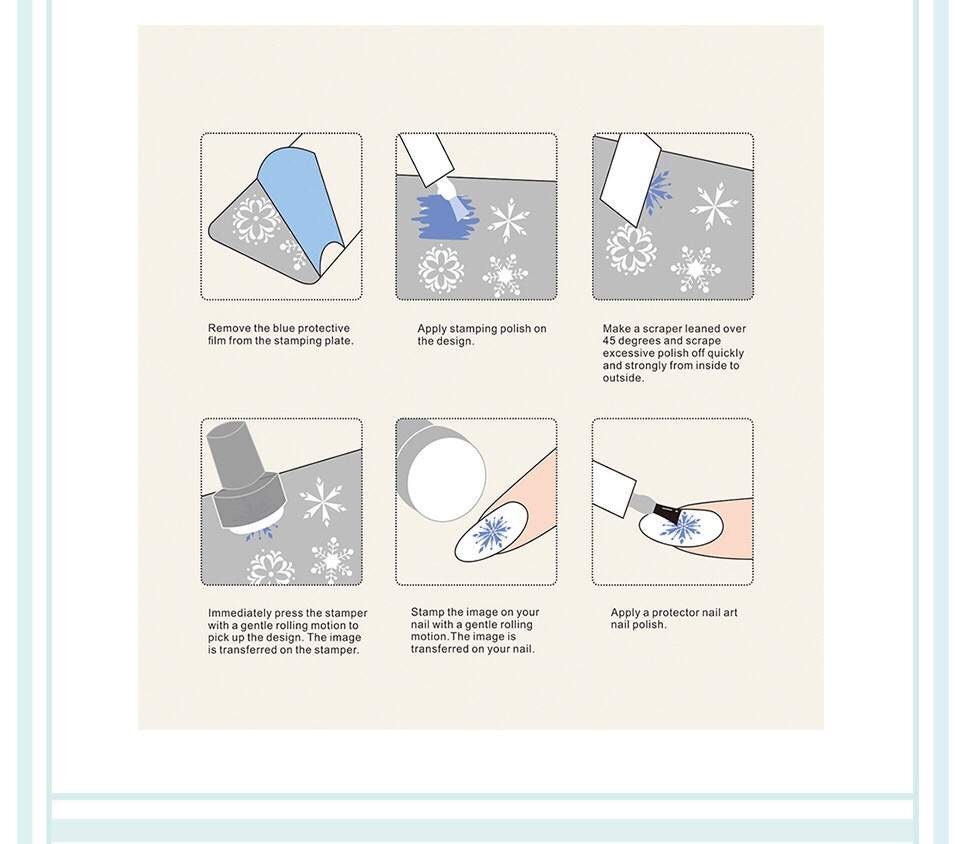 Remove the blue protective film from the stamping plate.

Apply stamping polish on the design.

Make a scraper leaned over 45 degrees and scrape excessive polish off quickly and strongly from inside to outside.

Immediately press the stamper with a gentle rolling motion to pick up the design. The image is transferred on the stamper.

Stamp the image on your nail with a gentle rolling motion.The image is transferred on your nail.

Apply a protector nail art nail polish.