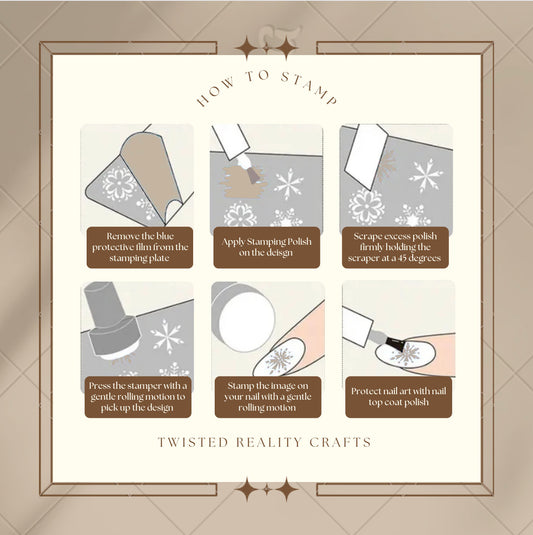 HOW TO STAMP

Remove the blue protective film from the stamping plate

Apply Stamping Polish on the deisgn

Scrape excess polish firmly holding the scraper at a 45 degrees

Press the stamper with a gentle rolling motion to pick up the design

Stamp the image on your nail with a gentle rolling motion

Protect nail art with nail top coat polish

TWISTED REALITY CRAFTS